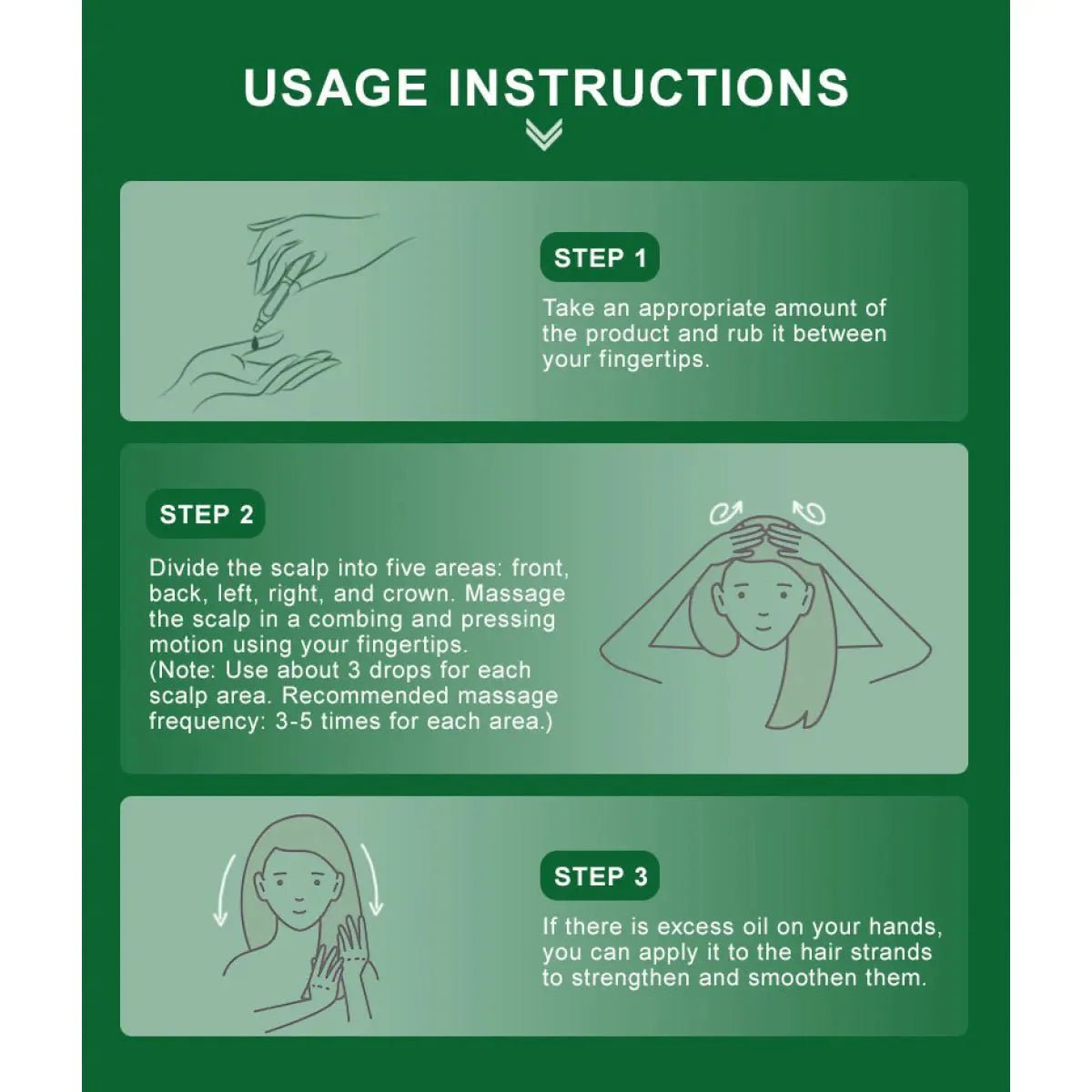 USAGE INSTRUCTIONS

STEP 1

Take an appropriate amount of the product and rub it between your fingertips.

STEP 2

Divide the scalp into five areas: front, back, left, right, and crown. Massage the scalp in a combing and pressing motion using your fingertips.
(Note: Use about 3 drops for each scalp area. Recommended massage frequency: 3-5 times for each area.)

STEP 3

If there is excess oil on your hands, you can apply it to the hair strands to strengthen and smoothen them.